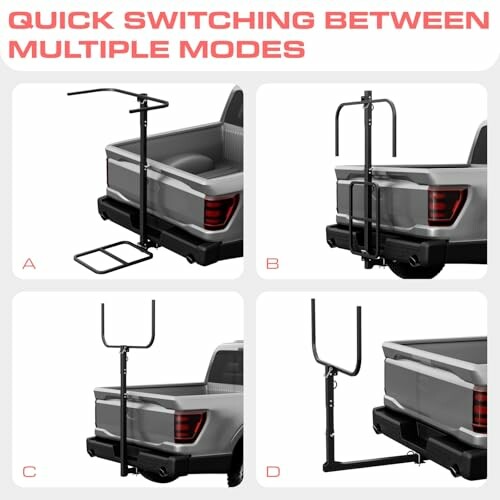 QUICK SWITCHING BETWEEN MULTIPLE MODES

A

B

C

D