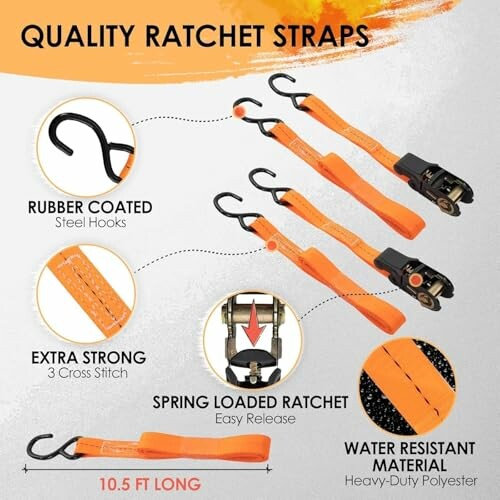 QUALITY RATCHET STRAPS

RUBBER COATED
Steel Hooks

EXTRA STRONG
3 Cross Stitch

SPRING LOADED RATCHET
Easy Release

WATER RESISTANT MATERIAL
Heavy-Duty Polyester

10.5 FT LONG