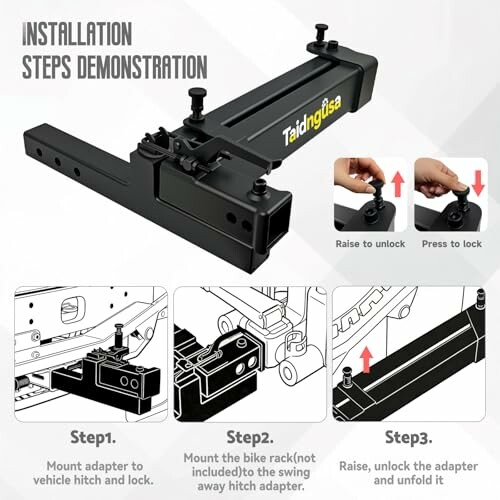 INSTALLATION
STEPS DEMONSTRATION

Taidngusa

Raise to unlock

Press to lock

Step1.

Mount adapter to vehicle hitch and lock.

Step2.

Mount the bike rack(not included)to the swing away hitch adapter.

Step3.

Raise, unlock the adapter and unfold it