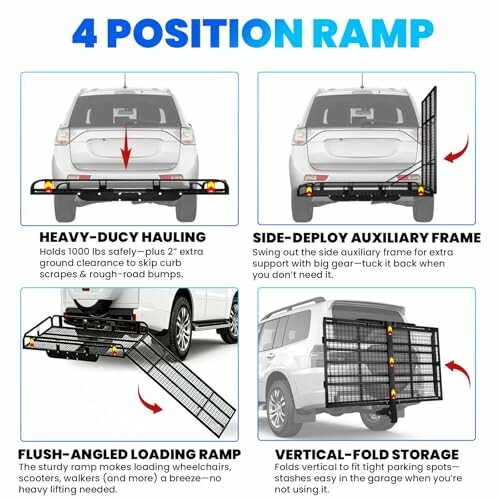 4 POSITION RAMP

HEAVY-DUCY HAULING
Holds 1000 lbs safely—plus 2" extra ground clearance to skip curb scrapes & rough-road bumps.

SIDE-DEPLOY AUXILIARY FRAME
Swing out the side auxiliary frame for extra support with big gear—tuck it back when you don't need it.

FLUSH-ANGLED LOADING RAMP
The sturdy ramp makes loading wheelchairs, scooters, walkers (and more) a breeze—no heavy lifting needed.

VERTICAL-FOLD STORAGE
Folds vertical to fit tight parking spots—stashes easy in the garage when you're not using it.